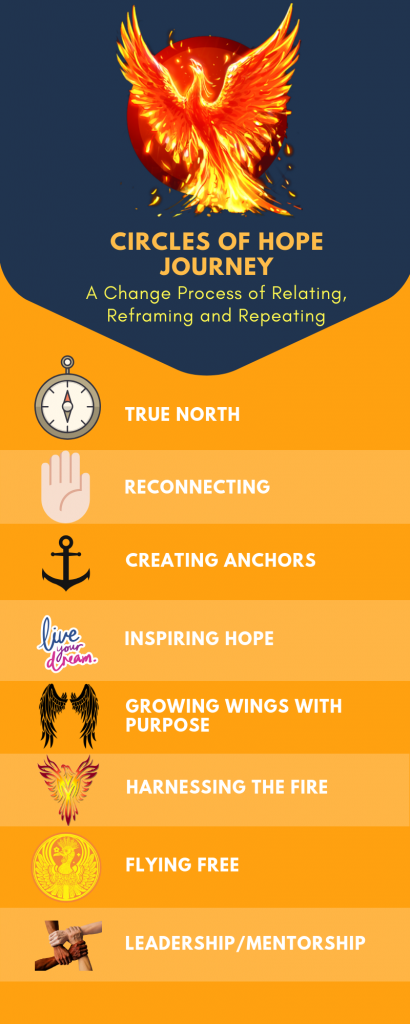 CIRCLES OF HOPE JOURNEY

A Change Process of Relating, Reframing and Repeating

TRUE NORTH

RECONNECTING

CREATING ANCHORS

live your dream.

INSPIRING HOPE

GROWING WINGS WITH PURPOSE

HARNESSING THE FIRE

FLYING FREE

LEADERSHIP/MENTORSHIP